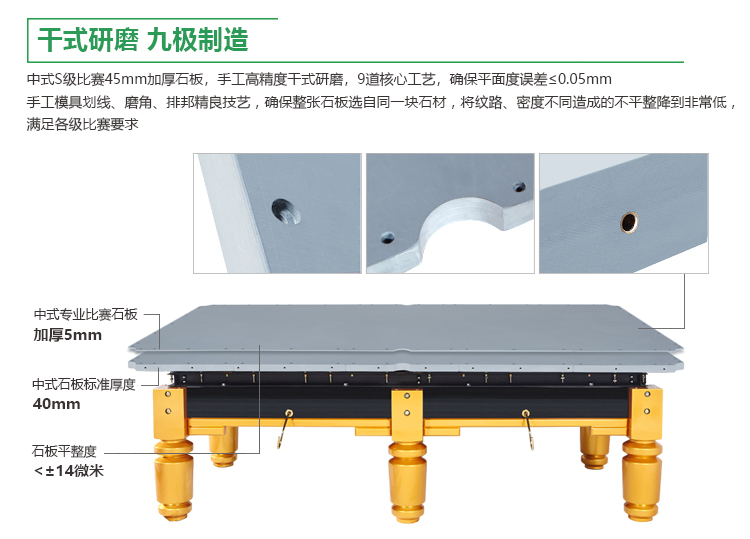 干式研磨 九极制造

中式S级比赛45mm加厚石板，手工高精度干式研磨，9道核心工艺，确保平面度误差≤0.05mm
手工模具划线、磨角、排邦精良技艺，确保整张石板选自同一块石材，将纹路、密度不同造成的不平整降到非常低，满足各级比赛要求

中式专业比赛石板
加厚5mm

中式石板标准厚度
40mm

石板平整度
<±14微米